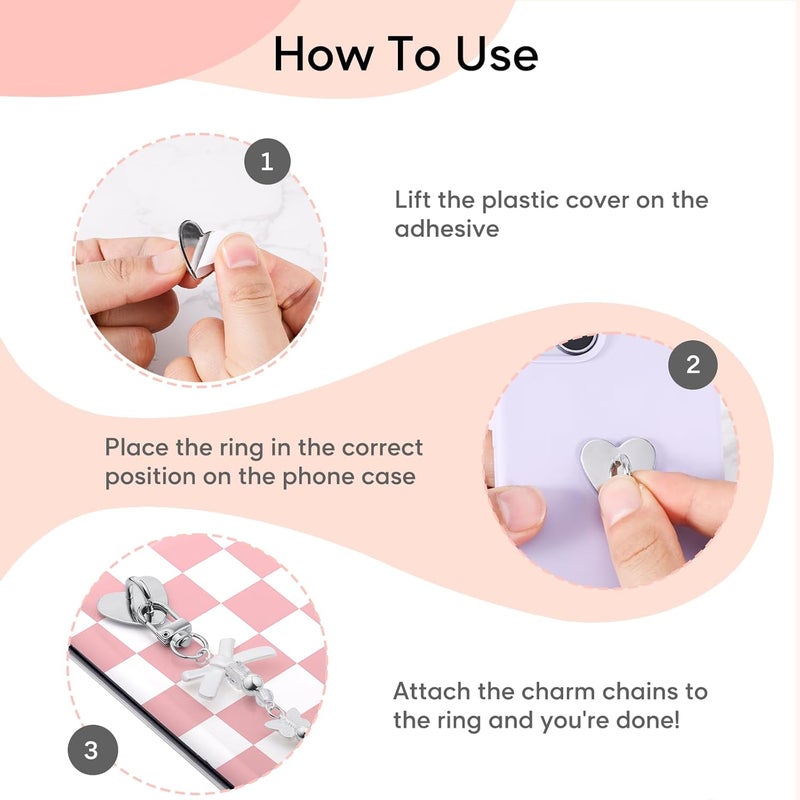 How To Use

1

Lift the plastic cover on the adhesive

2

Place the ring in the correct position on the phone case

3

Attach the charm chains to the ring and you're done!